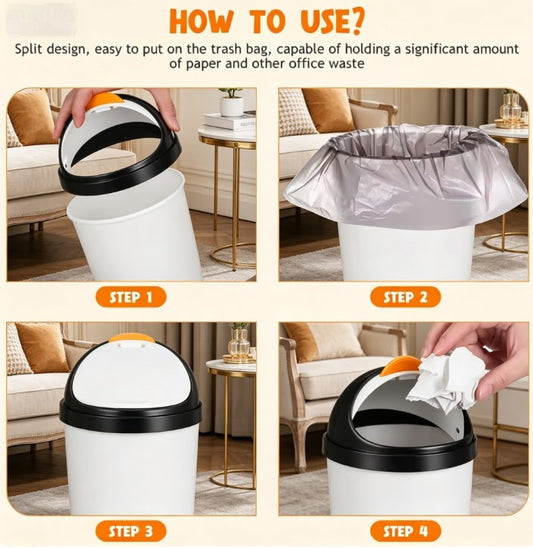 HOW TO USE?

Split design, easy to put on the trash bag, capable of holding a significant amount of paper and other office waste

STEP 1

STEP 2

STEP 3

STEP 4