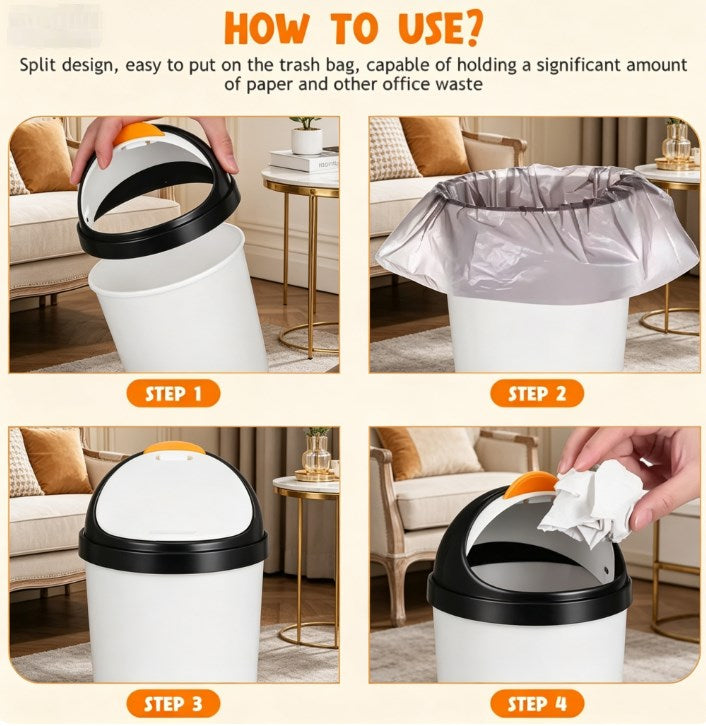 HOW TO USE?
Split design, easy to put on the trash bag, capable of holding a significant amount of paper and other office waste

STEP 1

STEP 2

STEP 3

STEP 4